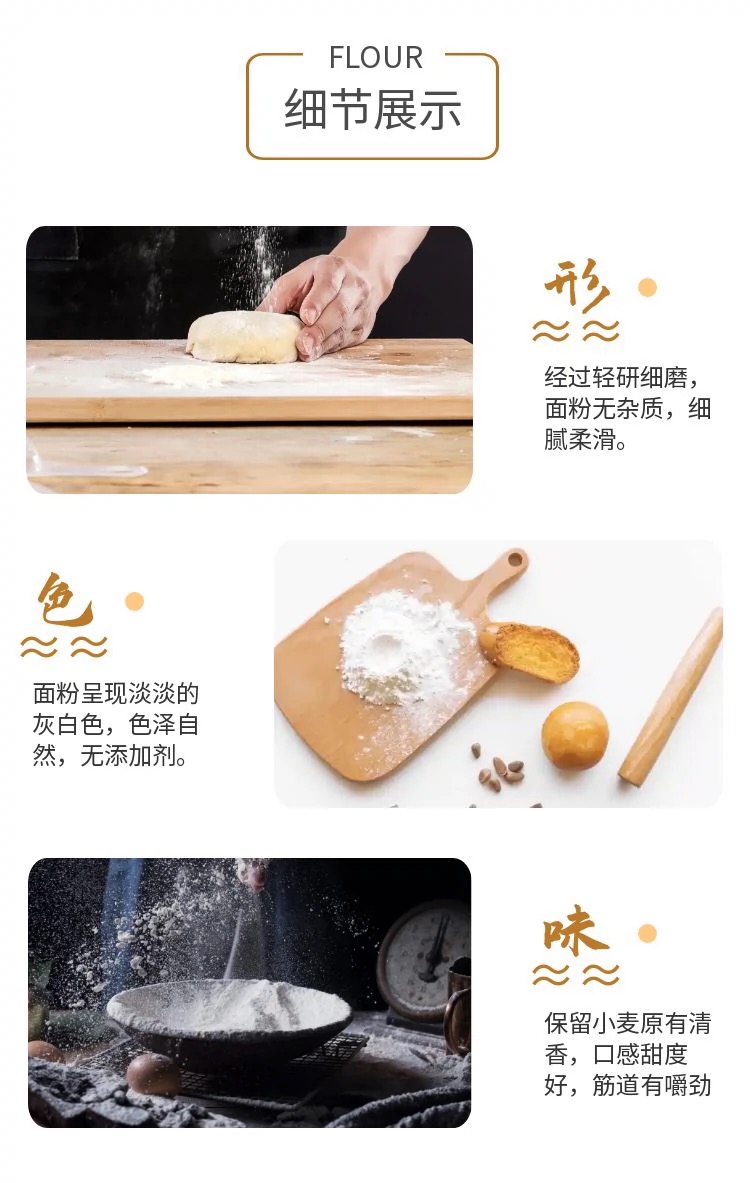 FLOUR
细节展示

形

经过轻研细磨，面粉无杂质，细腻柔滑。

色

面粉呈现淡淡的灰白色，色泽自然，无添加剂。

味

保留小麦原有清香，口感甜度好，筋道有嚼劲