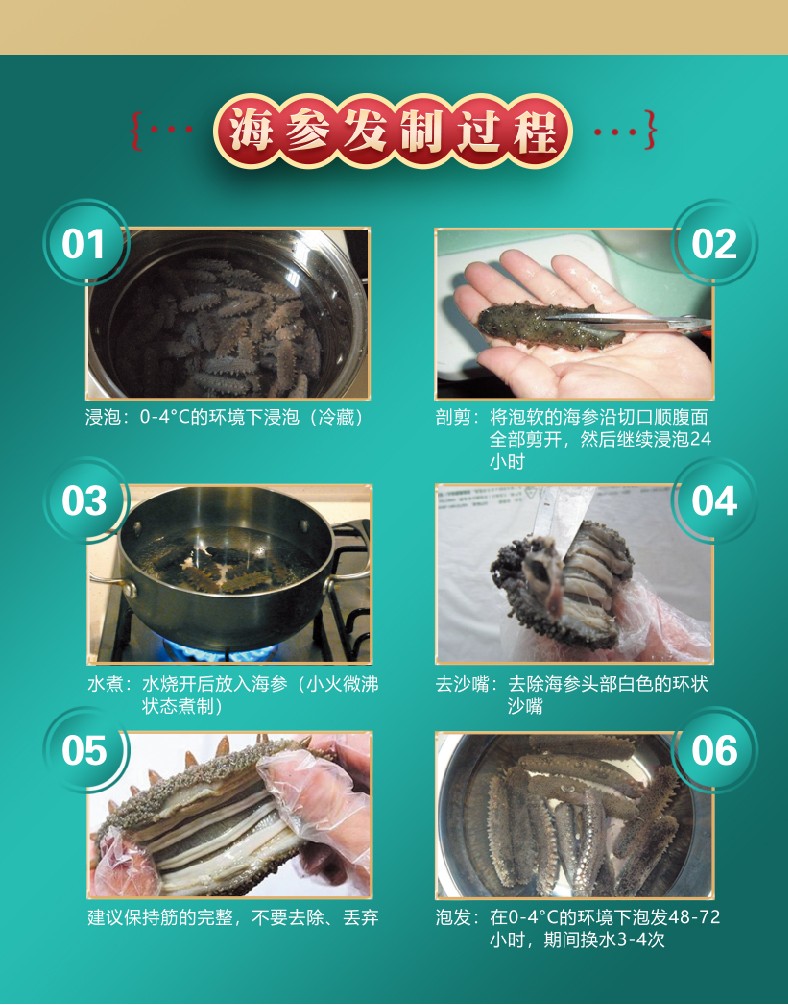 海参发制过程

01

浸泡：0-4°C的环境下浸泡（冷藏）

02

剖剪：将泡软的海参沿切口顺腹面全部剪开，然后继续浸泡24小时

03

水煮：水烧开后放入海参（小火微沸状态煮制）

04

去沙嘴：去除海参头部白色的环状沙嘴

05

建议保持筋的完整，不要去除、丢弃

06

泡发：在0-4°C的环境下泡发48-72小时，期间换水3-4次