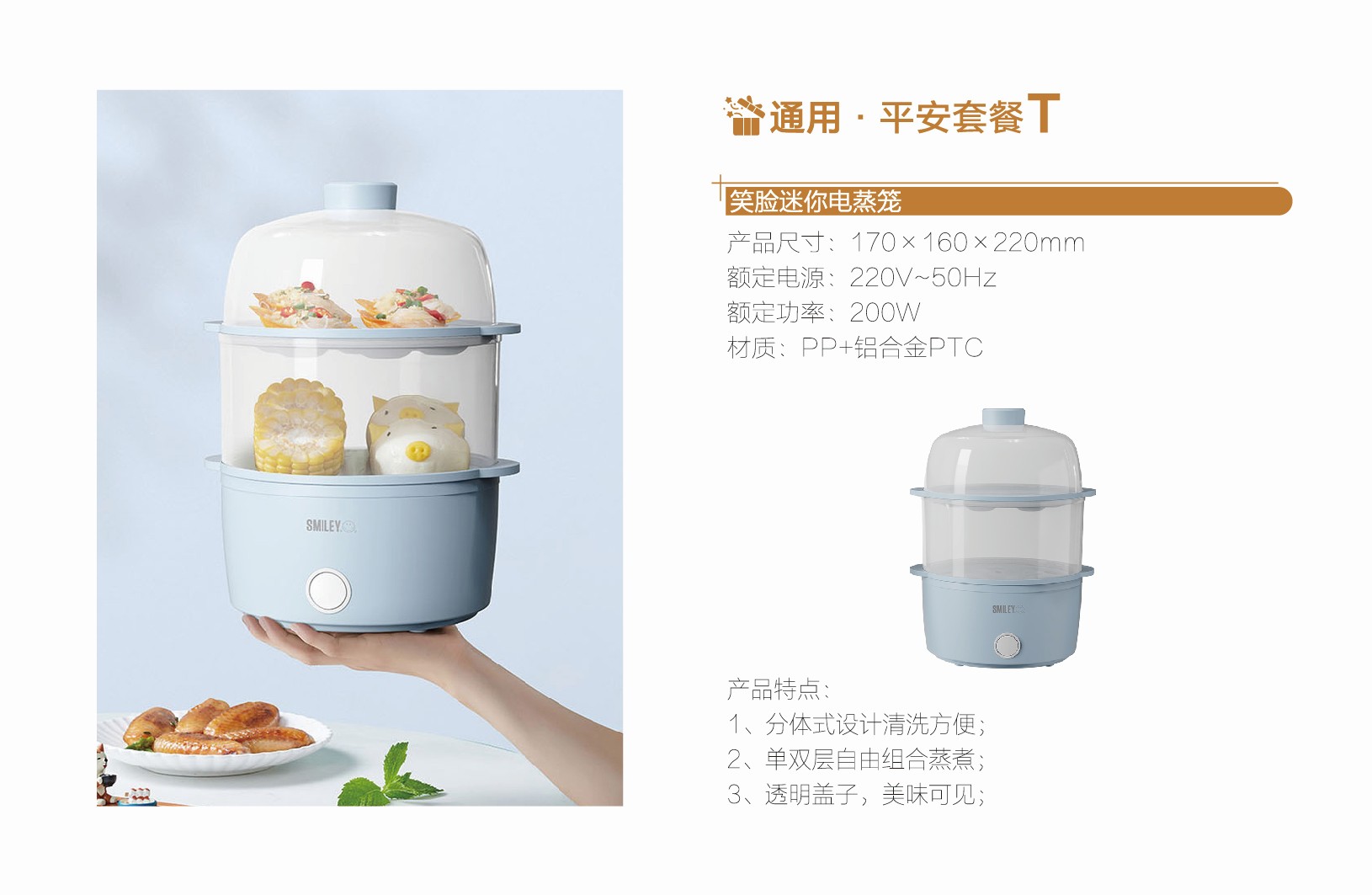 SMILEY

通用 · 平安套餐T

笑脸迷你电蒸笼

产品尺寸：170×160×220mm
额定电源：220V~50Hz
额定功率：200W
材质：PP+铝合金PTC

SMILEY

产品特点：
1、分体式设计清洗方便；
2、单双层自由组合蒸煮；
3、透明盖子，美味可见；