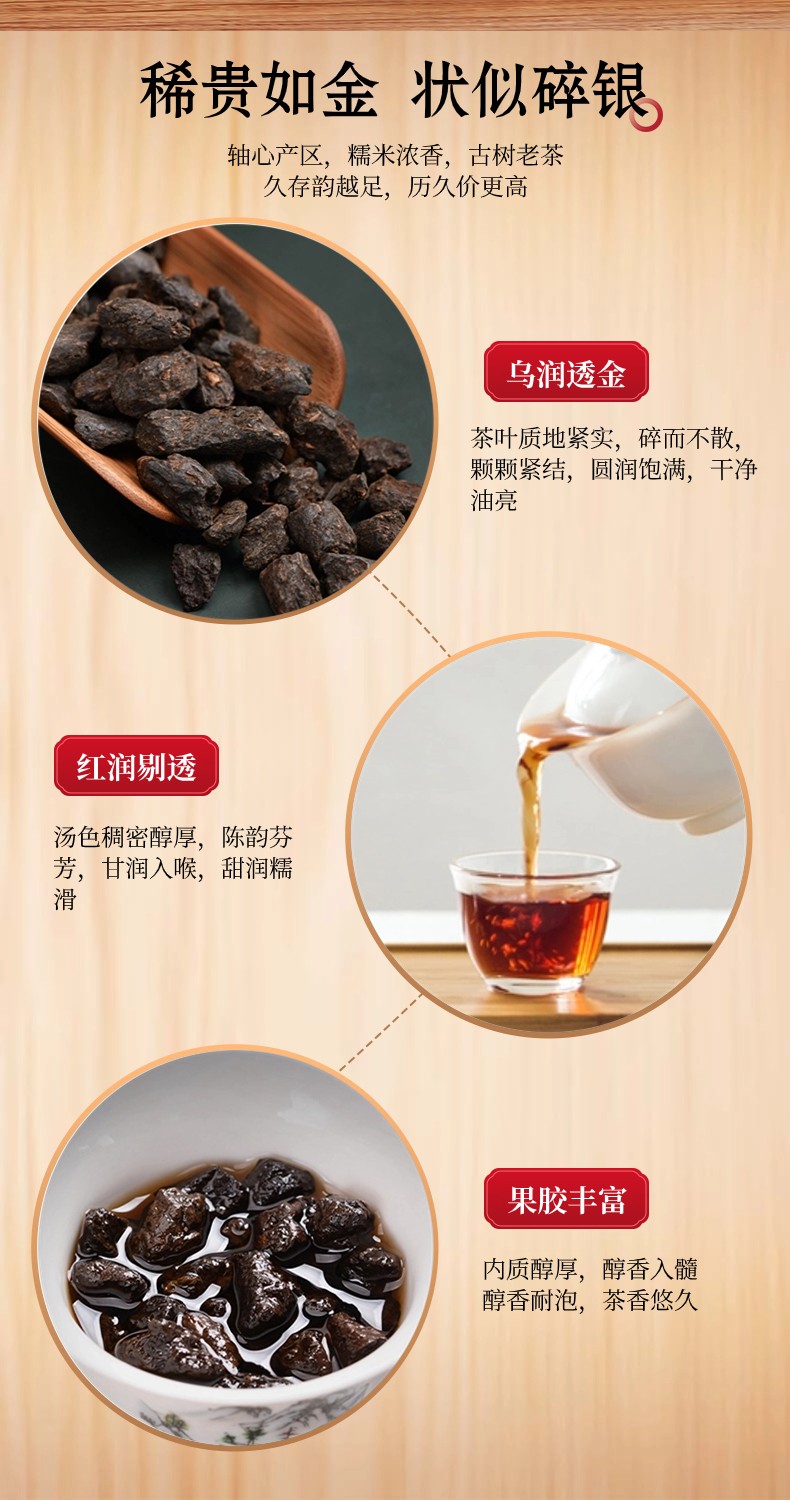 稀贵如金 状似碎银

轴心产区，糯米浓香，古树老茶
久存韵越足，历久价更高

乌润透金

茶叶质地紧实，碎而不散，颗颗紧结，圆润饱满，干净油亮

红润剔透

汤色稠密醇厚，陈韵芬芳，甘润入喉，甜润糯滑

果胶丰富

内质醇厚，醇香入髓
醇香耐泡，茶香悠久