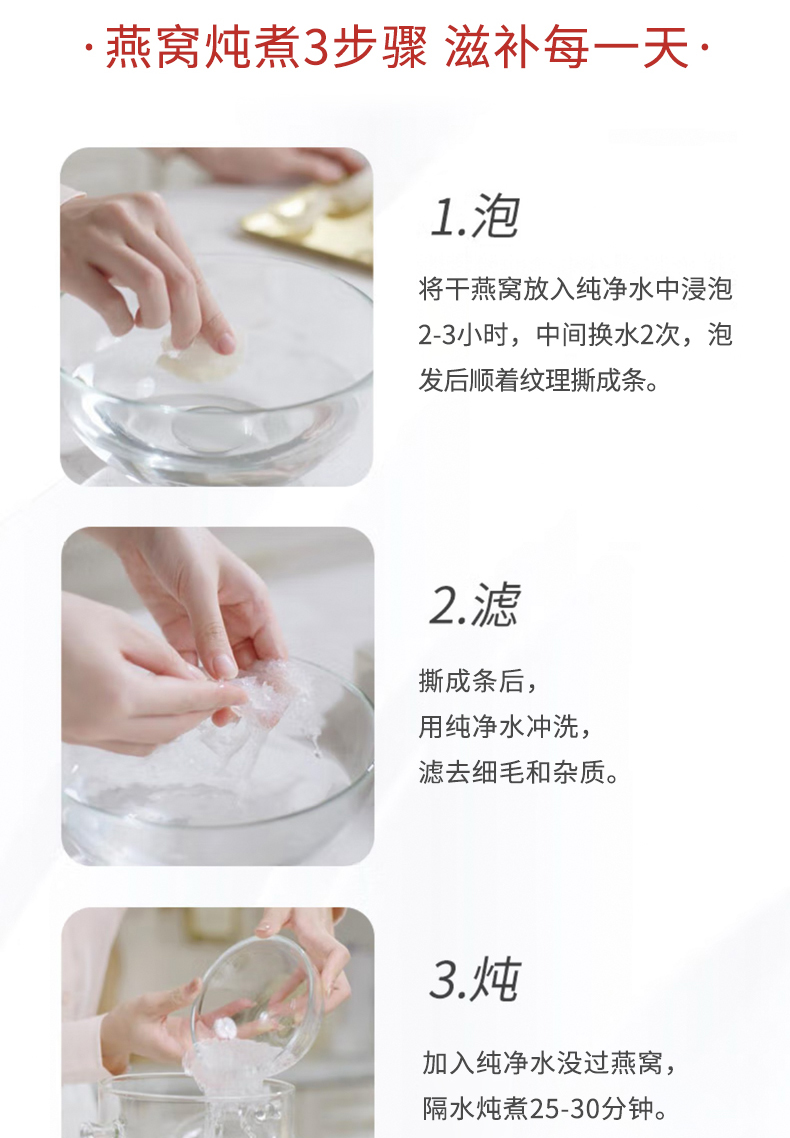 ·燕窝炖煮3步骤 滋补每一天·

1.泡

将干燕窝放入纯净水中浸泡2-3小时，中间换水2次，泡发后顺着纹理撕成条。

2.滤

撕成条后，
用纯净水冲洗，
滤去细毛和杂质。

3.炖

加入纯净水没过燕窝，
隔水炖煮25-30分钟。