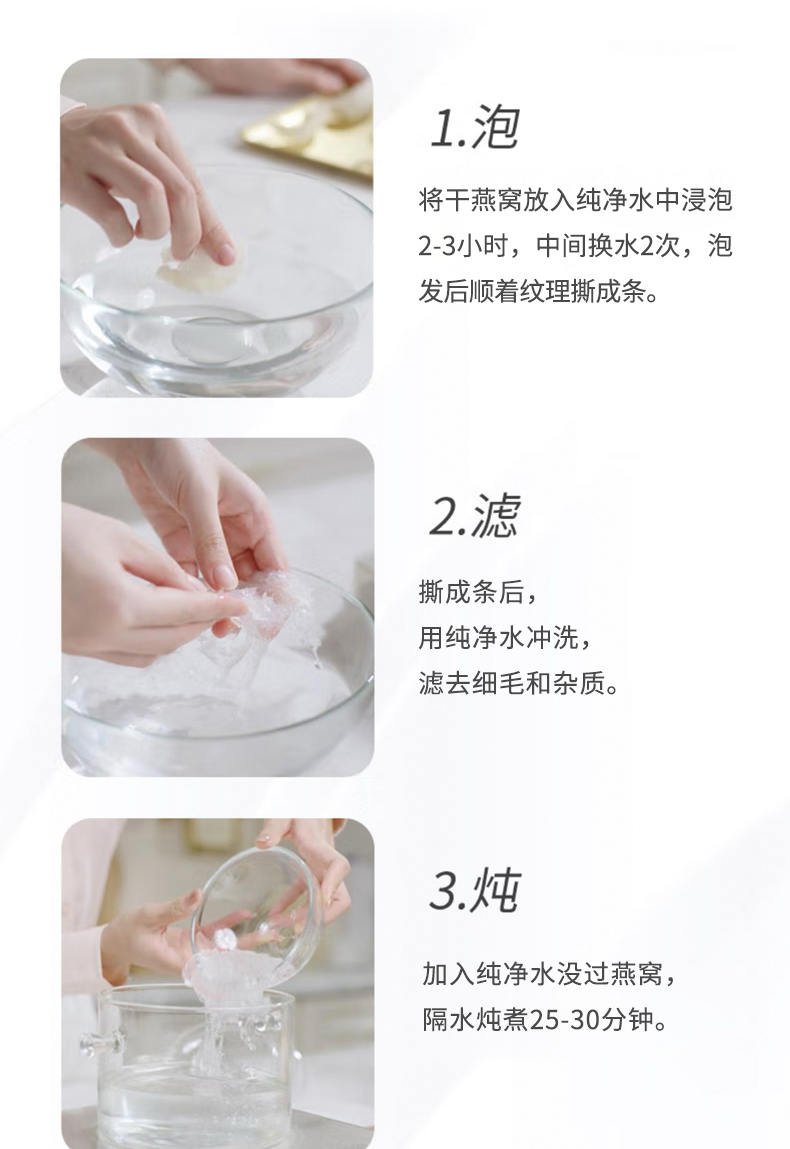 1.泡

将干燕窝放入纯净水中浸泡2-3小时，中间换水2次，泡发后顺着纹理撕成条。

2.滤

撕成条后，
用纯净水冲洗，
滤去细毛和杂质。

3.炖

加入纯净水没过燕窝，
隔水炖煮25-30分钟。