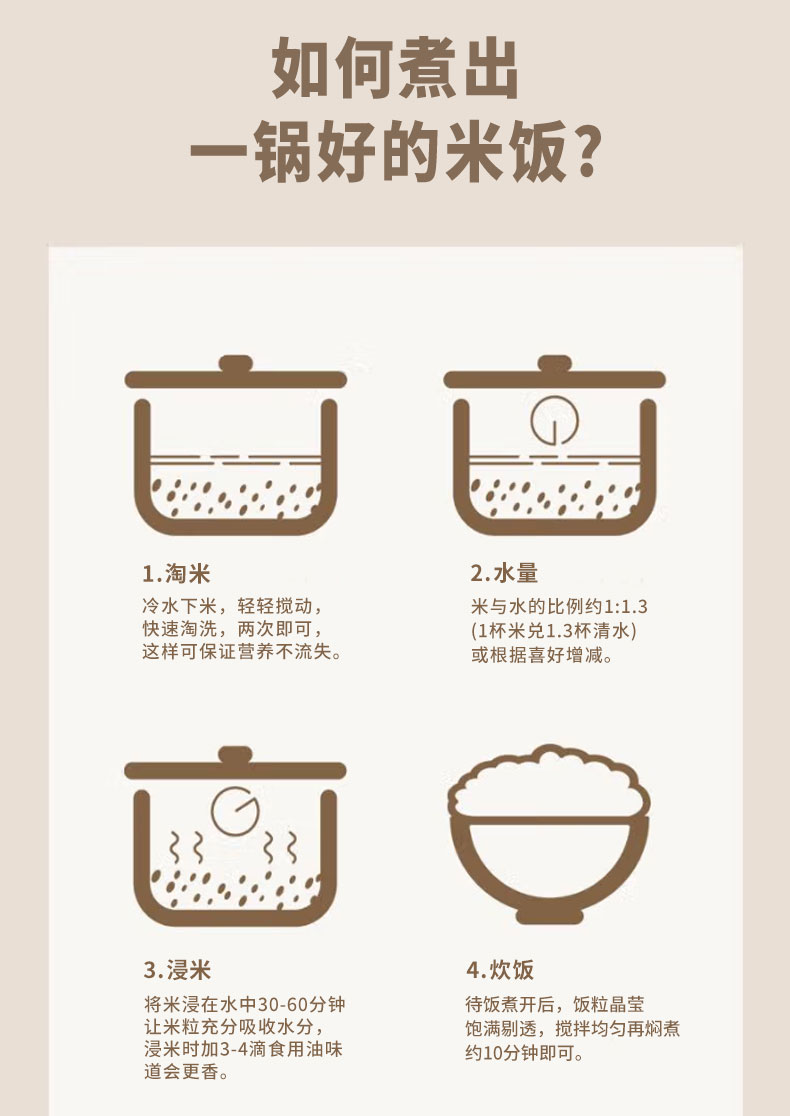 如何煮出
一锅好的米饭？

1.淘米
冷水下米，轻轻搅动，快速淘洗，两次即可，这样可保证营养不流失。

2.水量
米与水的比例约1:1.3
(1杯米兑1.3杯清水)
或根据喜好增减。

3.浸米
将米浸在水中30-60分钟让米粒充分吸收水分，浸米时加3-4滴食用油味道会更香。

4.炊饭
待饭煮开后，饭粒晶莹饱满剔透，搅拌均匀再焖煮约10分钟即可。