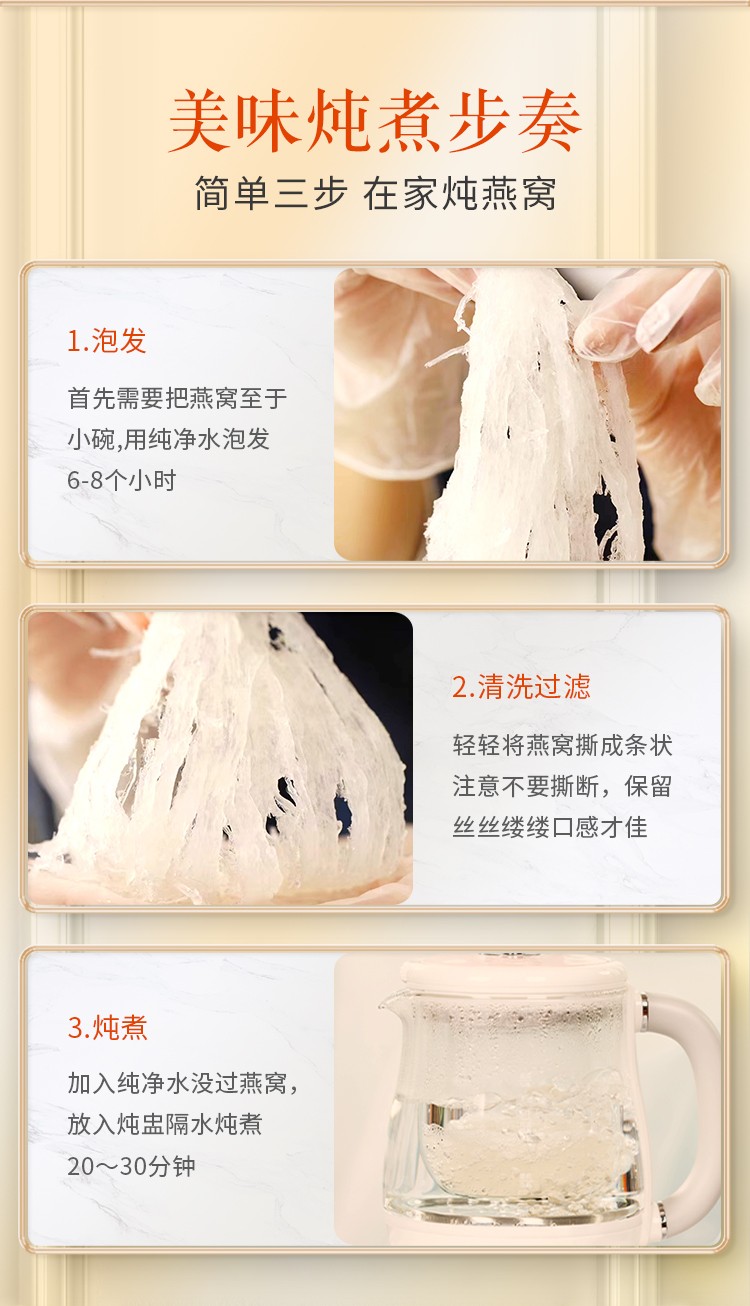 美味炖煮步奏

简单三步 在家炖燕窝

1.泡发

首先需要把燕窝至于小碗,用纯净水泡发6-8个小时

2.清洗过滤

轻轻将燕窝撕成条状注意不要撕断，保留丝丝缕缕口感才佳

3.炖煮

加入纯净水没过燕窝，放入炖盅隔水炖煮20～30分钟