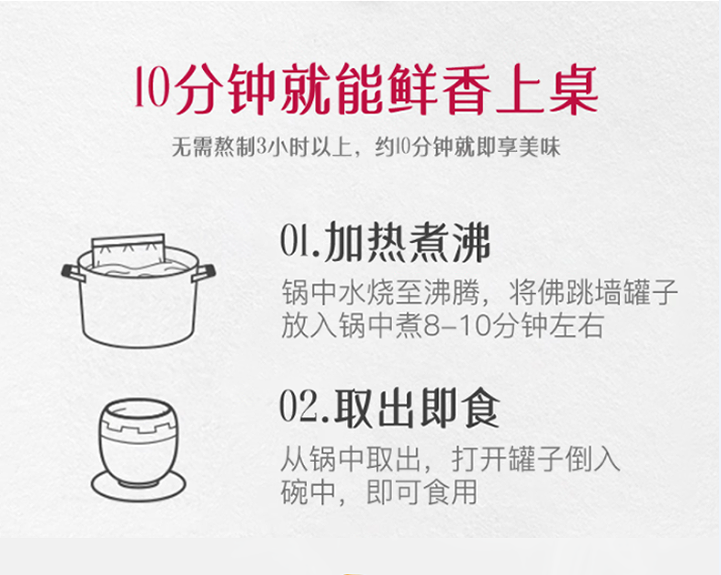 10分钟就能鲜香上桌

无需熬制3小时以上，约10分钟就即享美味

01.加热煮沸

锅中水烧至沸腾，将佛跳墙罐子放入锅中煮8-10分钟左右

02.取出即食

从锅中取出，打开罐子倒入碗中，即可食用